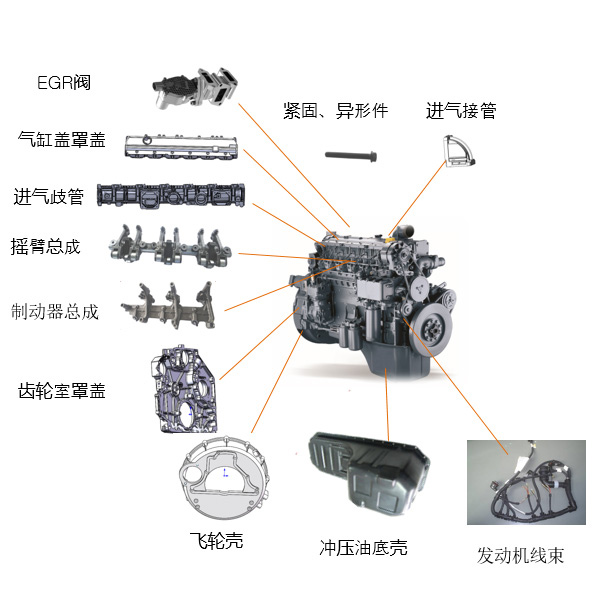 EGR阀

紧固、异形件

进气接管

气缸盖罩盖

进气歧管

摇臂总成

制动器总成

齿轮室罩盖

飞轮壳

冲压油底壳

发动机线束